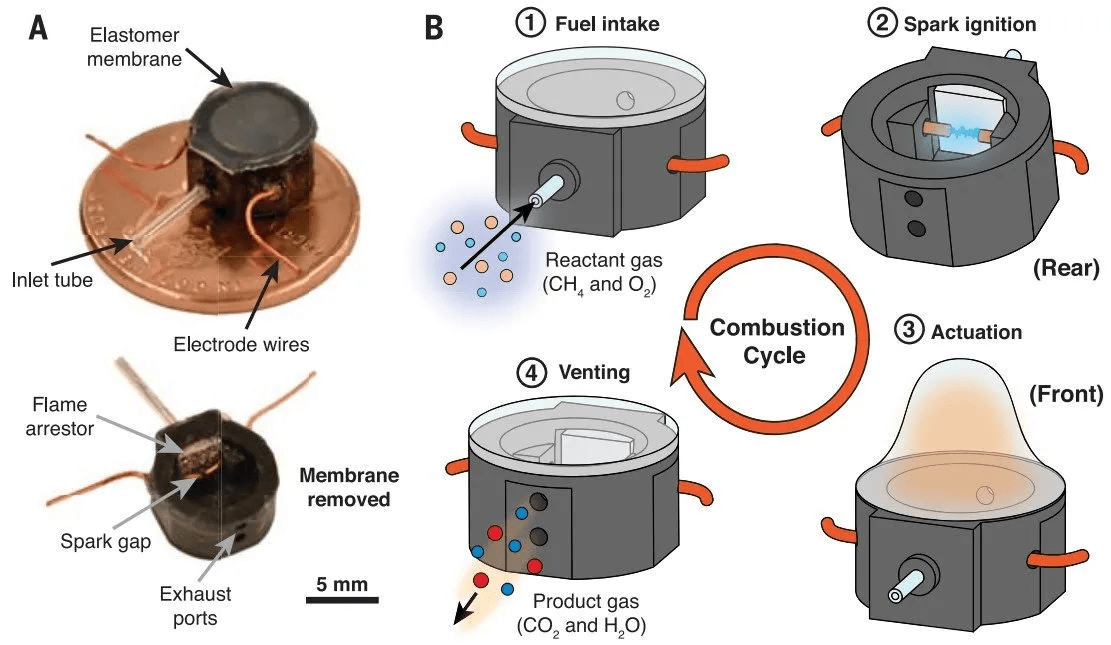 A

Elastomer membrane

Inlet tube

Electrode wires

Flame arrestor

Spark gap

Exhaust ports

Membrane removed

5 mm

B

① Fuel intake

Reactant gas ($CH_4$ and $O_2$)

② Spark ignition

(Rear)

Combustion Cycle

③ Actuation

(Front)

④ Venting

Product gas ($CO_2$ and $H_2O$)