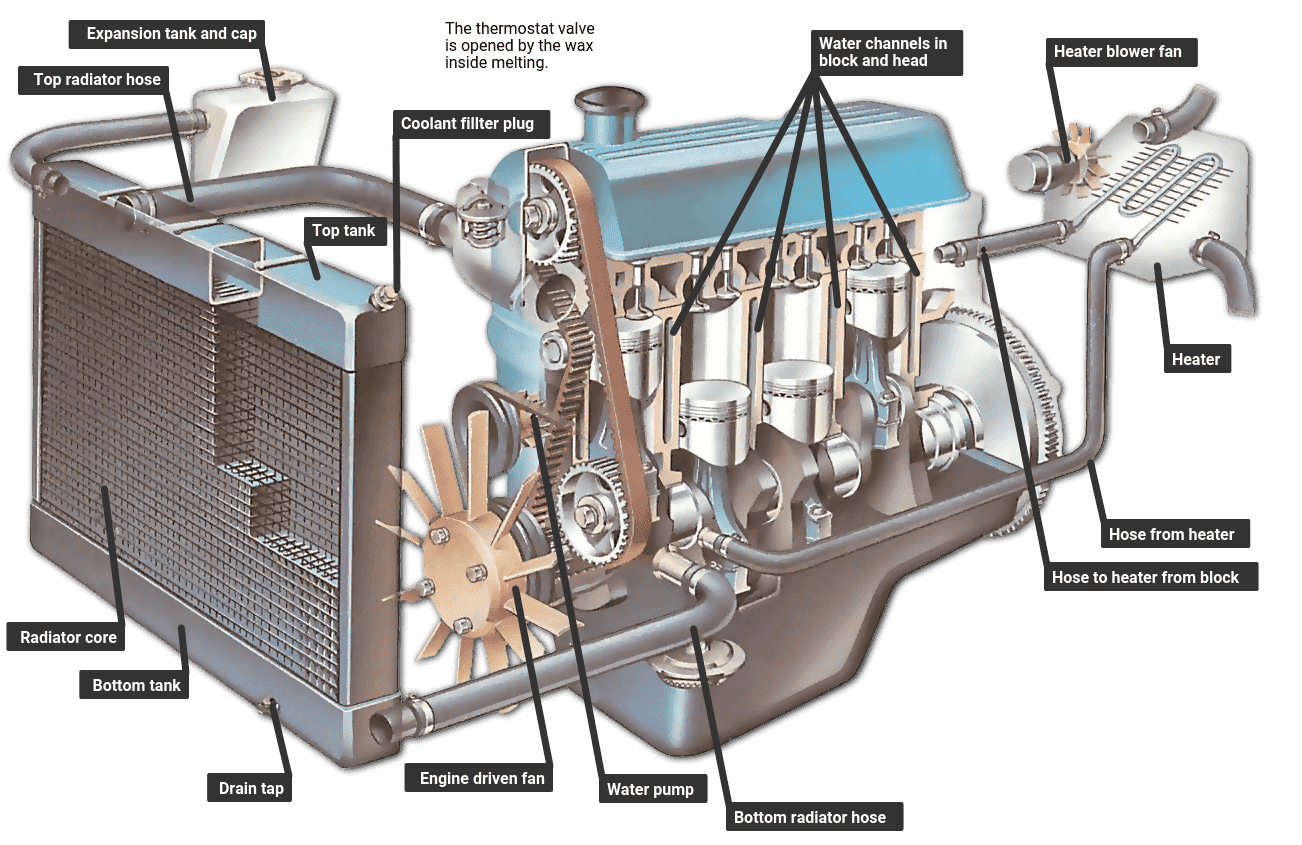 Expansion tank and cap

Top radiator hose

The thermostat valve is opened by the wax inside melting.

Water channels in block and head

Heater blower fan

Coolant fillter plug

Top tank

Heater

Hose from heater

Hose to heater from block

Radiator core

Bottom tank

Drain tap

Engine driven fan

Water pump

Bottom radiator hose