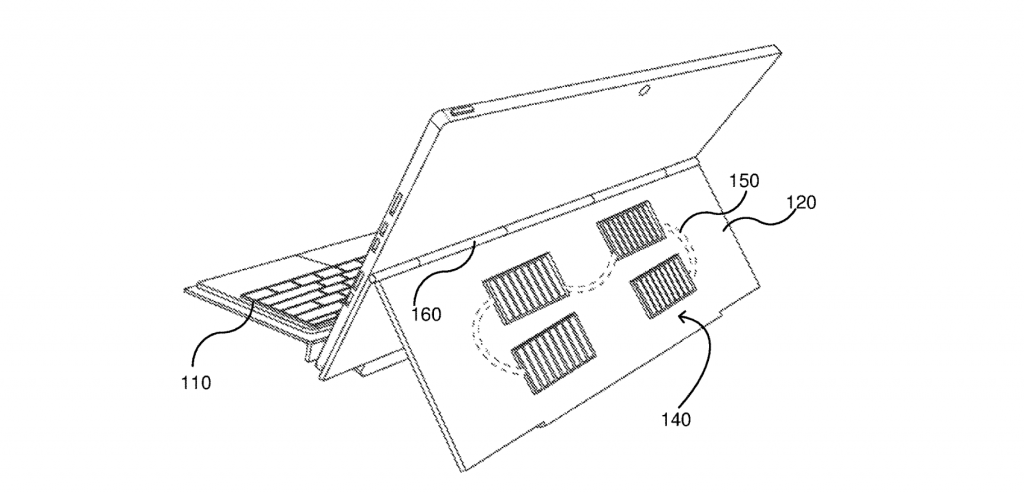 150
120
160
110
140