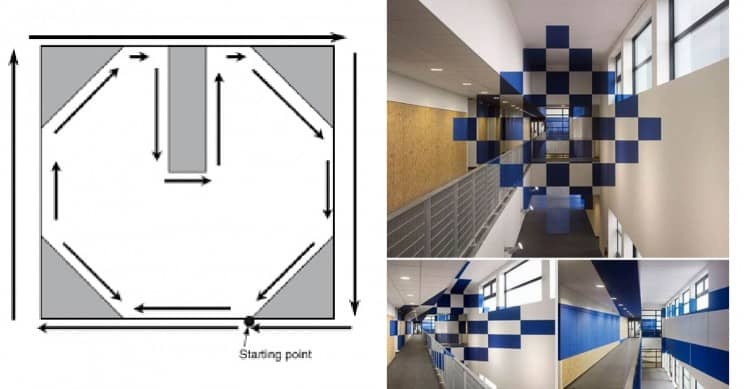 Starting point