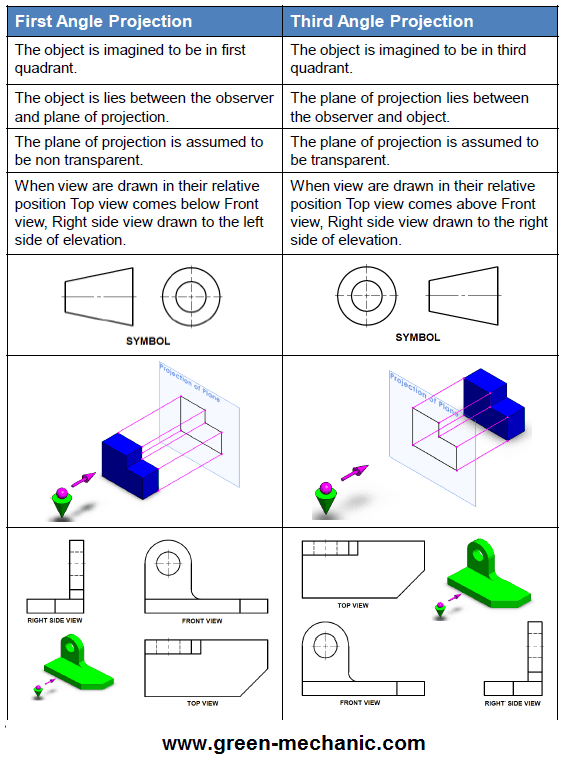 | First Angle Projection | Third Angle Projection |
|---|---|
| The object is imagined to be in first quadrant. | The object is imagined to be in third quadrant. |
| The object is lies between the observer and plane of projection. | The plane of projection lies between the observer and object. |
| The plane of projection is assumed to be non transparent. | The plane of projection is assumed to be transparent. |
| When view are drawn in their relative position Top view comes below Front view, Right side view drawn to the left side of elevation. | When view are drawn in their relative position Top view comes above Front view, Right side view drawn to the right side of elevation. |
| SYMBOL | SYMBOL |
| Projection of Plane | Projection of Plane |
| RIGHT SIDE VIEW FRONT VIEW TOP VIEW | TOP VIEW FRONT VIEW RIGHT SIDE VIEW |

www.green-mechanic.com