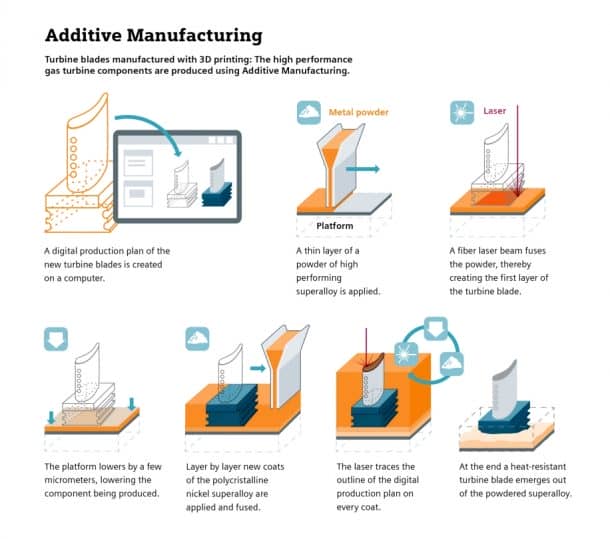 Additive Manufacturing

Turbine blades manufactured with 3D printing: The high performance gas turbine components are produced using Additive Manufacturing.

A digital production plan of the new turbine blades is created on a computer.

Metal powder

Platform

A thin layer of a powder of high performing superalloy is applied.

Laser

A fiber laser beam fuses the powder, thereby creating the first layer of the turbine blade.

The platform lowers by a few micrometers, lowering the component being produced.

Layer by layer new coats of the polycristalline nickel superalloy are applied and fused.

The laser traces the outline of the digital production plan on every coat.

At the end a heat-resistant turbine blade emerges out of the powdered superalloy.