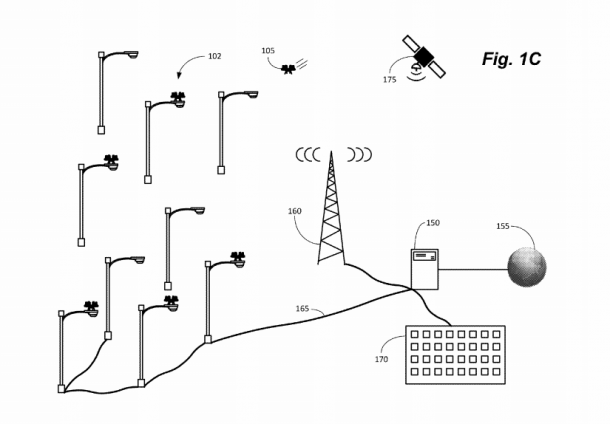 102

105

175

Fig. 1C

160

150

155

165

170