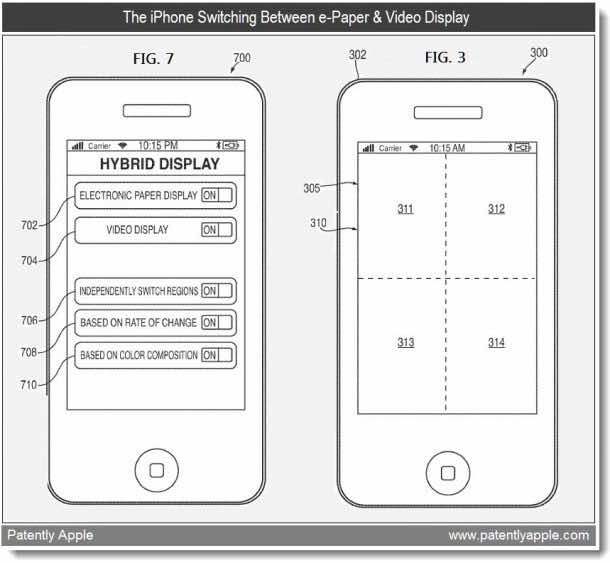 The iPhone Switching Between e-Paper & Video Display

FIG. 7

700

Carrier 10:15 PM

HYBRID DISPLAY

ELECTRONIC PAPER DISPLAY ON

VIDEO DISPLAY ON

INDEPENDENTLY SWITCH REGIONS ON

BASED ON RATE OF CHANGE ON

BASED ON COLOR COMPOSITION ON

702

704

706

708

710

302

FIG. 3

300

Carrier 10:15 AM

305

310

311

312

313

314

Patently Apple

www.patentlyapple.com