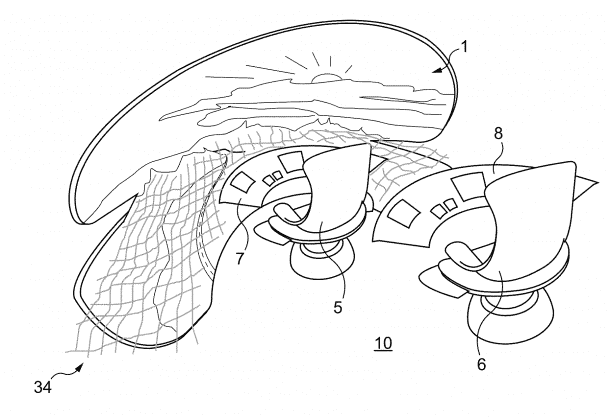 1
8
7
5
10
6
34