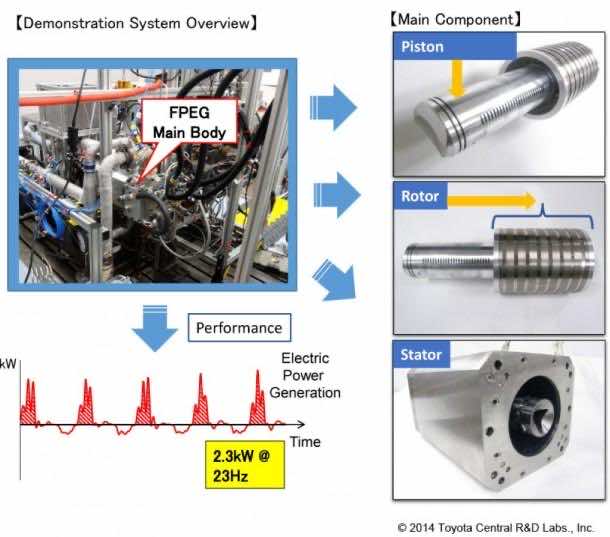 【Demonstration System Overview】

FPEG Main Body

Performance

kW

Electric Power Generation

Time

2.3kW @ 23Hz

【Main Component】

Piston

Rotor

Stator

© 2014 Toyota Central R&D Labs., Inc.